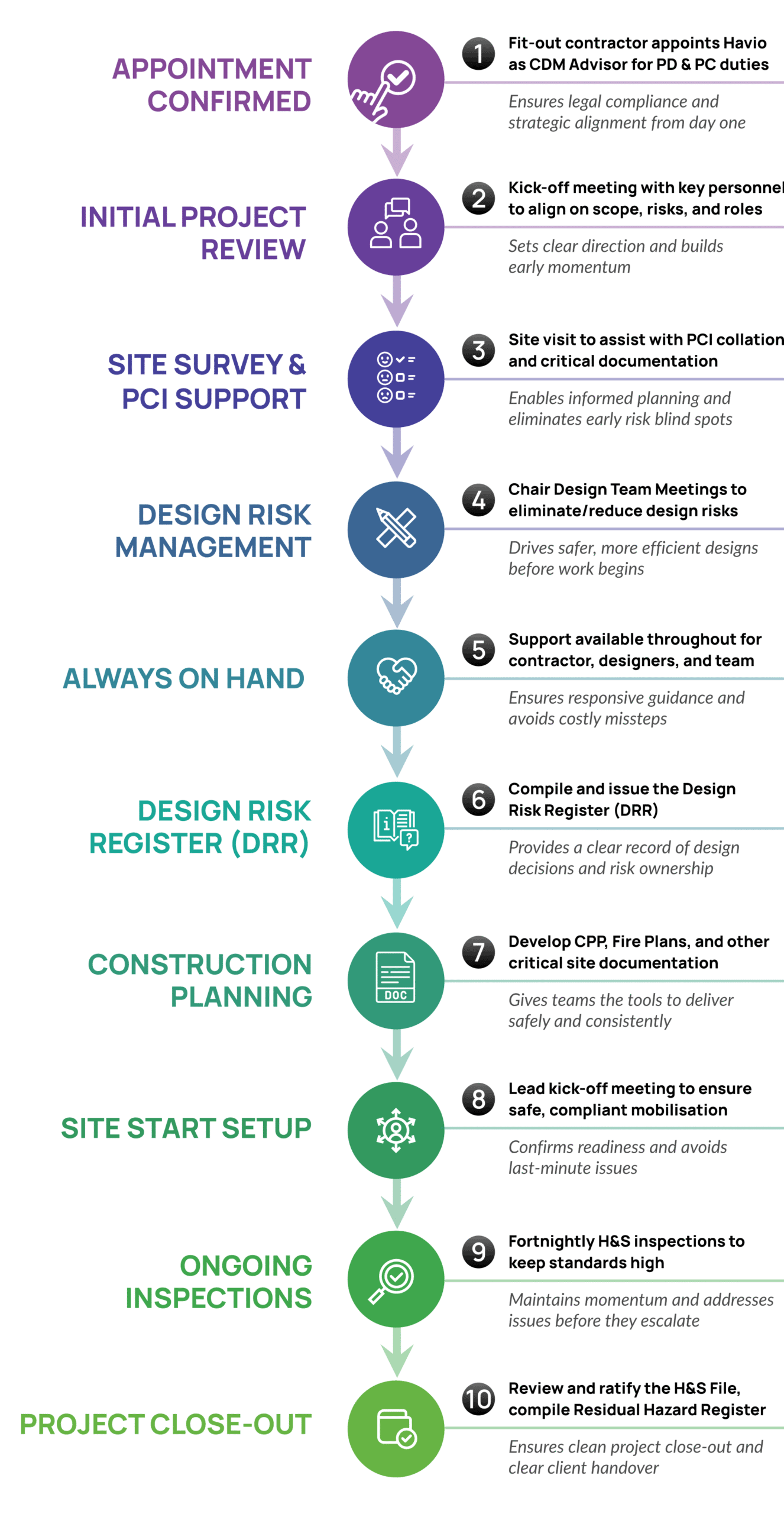 APPOINTMENT CONFIRMED

1 Fit-out contractor appoints Havio as CDM Advisor for PD & PC duties

Ensures legal compliance and strategic alignment from day one

INITIAL PROJECT REVIEW

2 Kick-off meeting with key personnel to align on scope, risks, and roles

Sets clear direction and builds early momentum

SITE SURVEY & PCI SUPPORT

3 Site visit to assist with PCI collation and critical documentation

Enables informed planning and eliminates early risk blind spots

DESIGN RISK MANAGEMENT

4 Chair Design Team Meetings to eliminate/reduce design risks

Drives safer, more efficient designs before work begins

ALWAYS ON HAND

5 Support available throughout for contractor, designers, and team

Ensures responsive guidance and avoids costly missteps

DESIGN RISK REGISTER (DRR)

6 Compile and issue the Design Risk Register (DRR)

Provides a clear record of design decisions and risk ownership

CONSTRUCTION PLANNING

DOC

7 Develop CPP, Fire Plans, and other critical site documentation

Gives teams the tools to deliver safely and consistently

SITE START SETUP

8 Lead kick-off meeting to ensure safe, compliant mobilisation

Confirms readiness and avoids last-minute issues

ONGOING INSPECTIONS

9 Fortnightly H&S inspections to keep standards high

Maintains momentum and addresses issues before they escalate

PROJECT CLOSE-OUT

10 Review and ratify the H&S File, compile Residual Hazard Register

Ensures clean project close-out and clear client handover